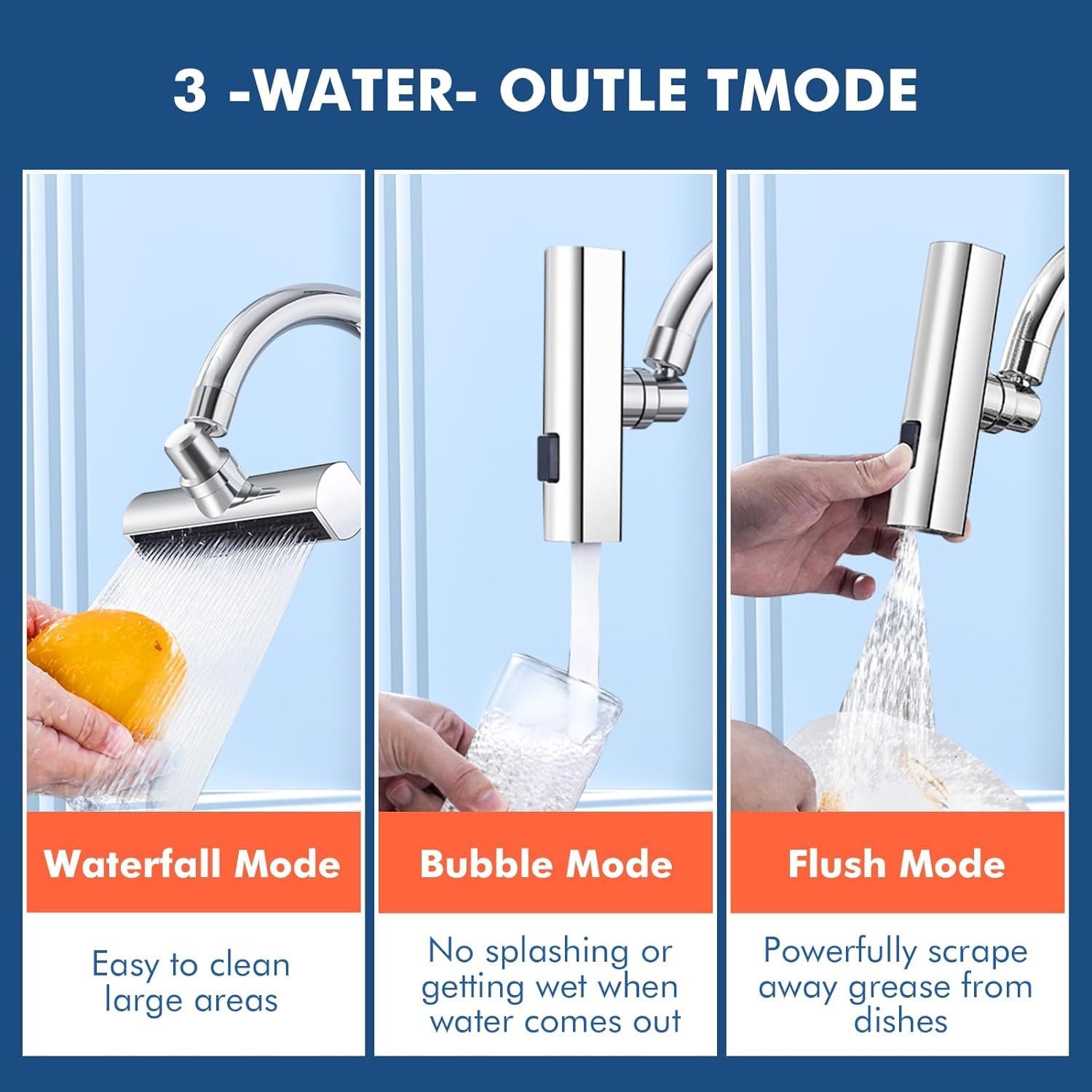 3 -WATER- OUTLE TMODE

Waterfall Mode

Easy to clean large areas

Bubble Mode

No splashing or getting wet when water comes out

Flush Mode

Powerfully scrape away grease from dishes